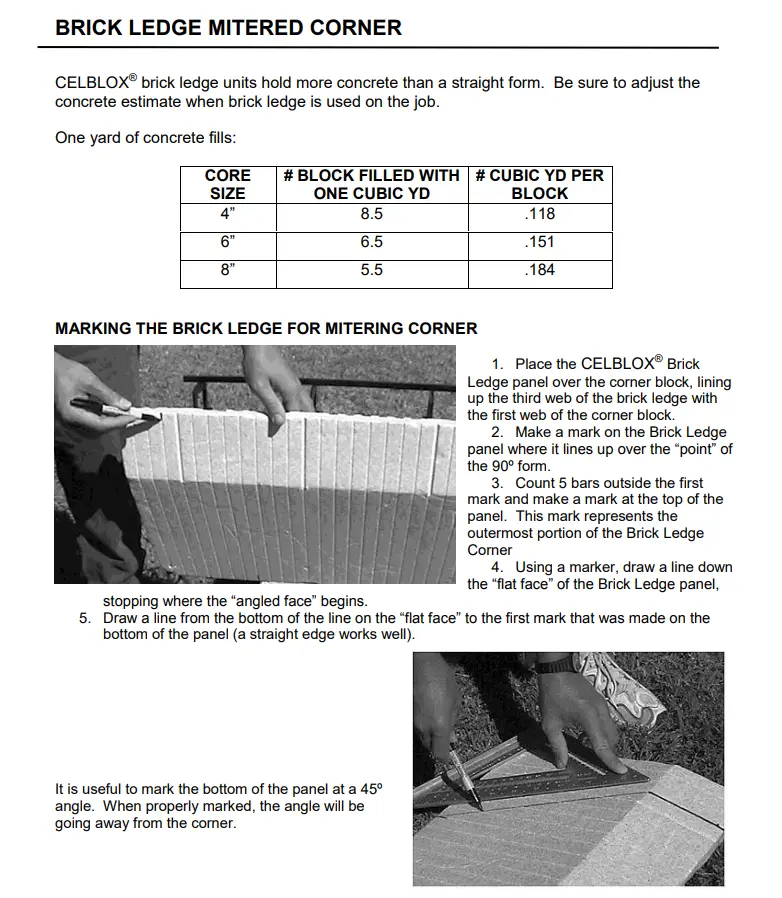 BRICK LEDGE MITERED CORNER

CELBLOX® brick ledge units hold more concrete than a straight form. Be sure to adjust the concrete estimate when brick ledge is used on the job.

One yard of concrete fills:

| CORE SIZE | # BLOCK FILLED WITH ONE CUBIC YD | # CUBIC YD PER BLOCK |
|---|---|---|
| 4” | 8.5 | .118 |
| 6” | 6.5 | .151 |
| 8” | 5.5 | .184 |

MARKING THE BRICK LEDGE FOR MITERING CORNER

1. Place the CELBLOX® Brick Ledge panel over the corner block, lining up the third web of the brick ledge with the first web of the corner block.
2. Make a mark on the Brick Ledge panel where it lines up over the “point” of the 90º form.
3. Count 5 bars outside the first mark and make a mark at the top of the panel. This mark represents the outermost portion of the Brick Ledge Corner
4. Using a marker, draw a line down the “flat face” of the Brick Ledge panel, stopping where the “angled face” begins.
5. Draw a line from the bottom of the line on the “flat face” to the first mark that was made on the bottom of the panel (a straight edge works well).

It is useful to mark the bottom of the panel at a 45º angle. When properly marked, the angle will be going away from the corner.